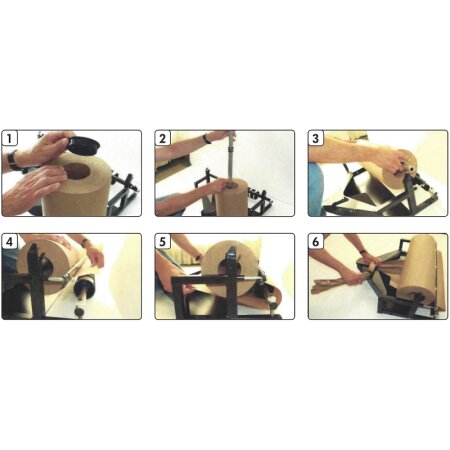 1

2

3

4

5

6